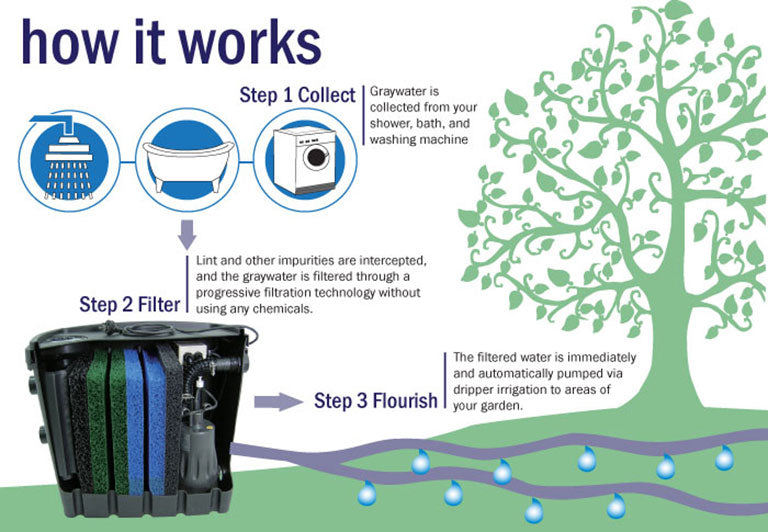 how it works

Step 1 Collect

Graywater is collected from your shower, bath, and washing machine

Step 2 Filter

Lint and other impurities are intercepted, and the graywater is filtered through a progressive filtration technology without using any chemicals.

Step 3 Flourish

The filtered water is immediately and automatically pumped via dripper irrigation to areas of your garden.